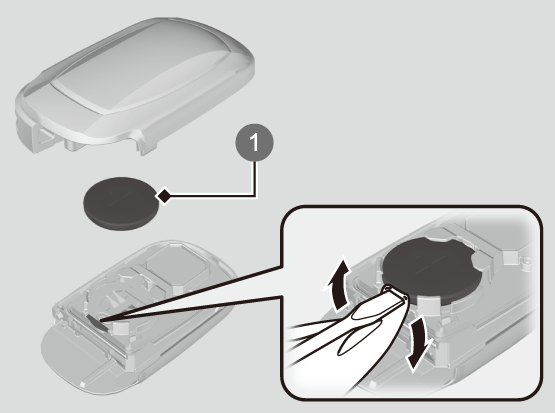 1