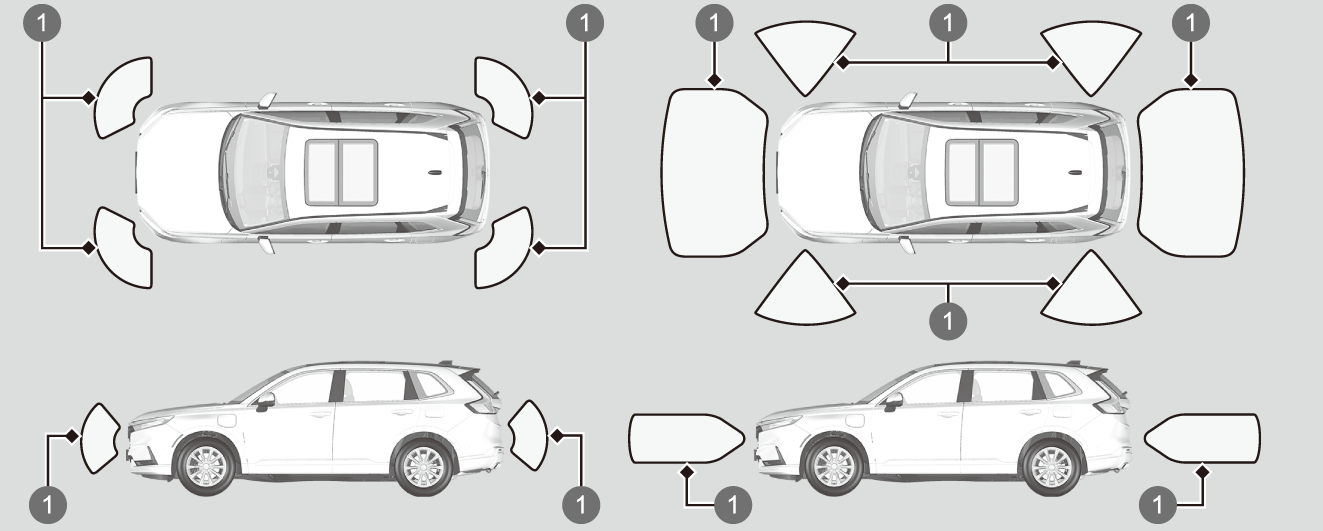 1
1
1
1
1
1
1
1
1
1
1