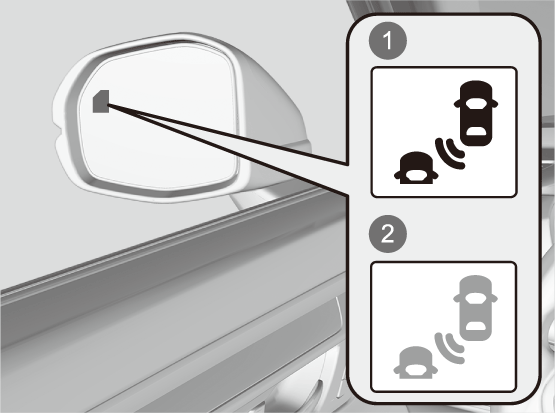 1

2