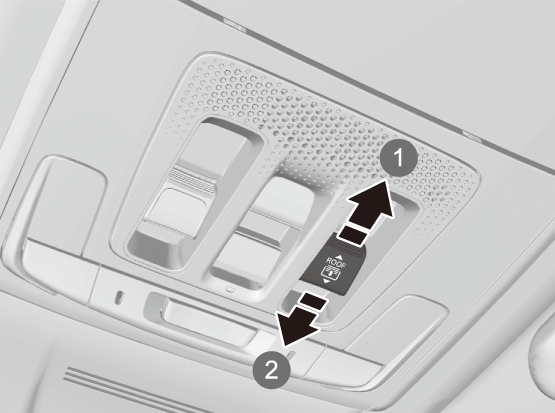 1
ROOF
2