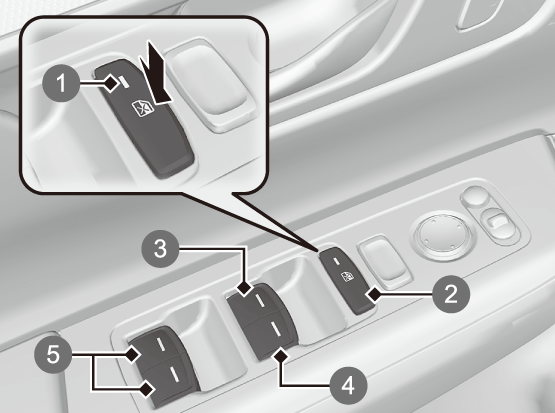 1
3
2
5
4