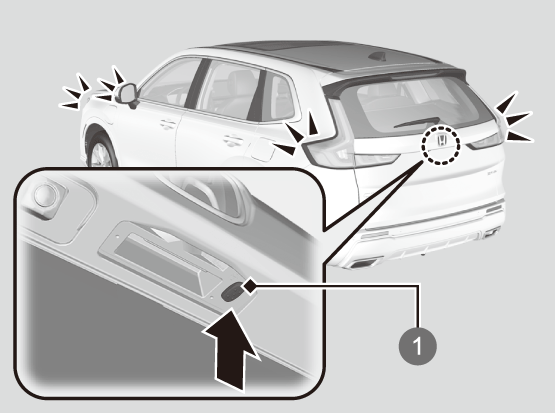 1